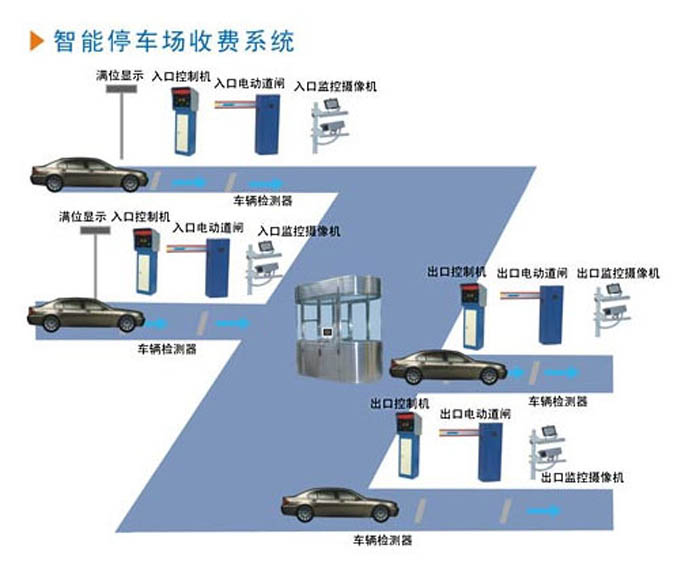 智能停车场收费系统

满位显示 入口控制机 入口电动道闸 入口监控摄像机

车辆检测器

满位显示 入口控制机 入口电动道闸 入口监控摄像机

车辆检测器

出口控制机 出口电动道闸 出口监控摄像机

车辆检测器

出口控制机 出口电动道闸 出口监控摄像机

车辆检测器